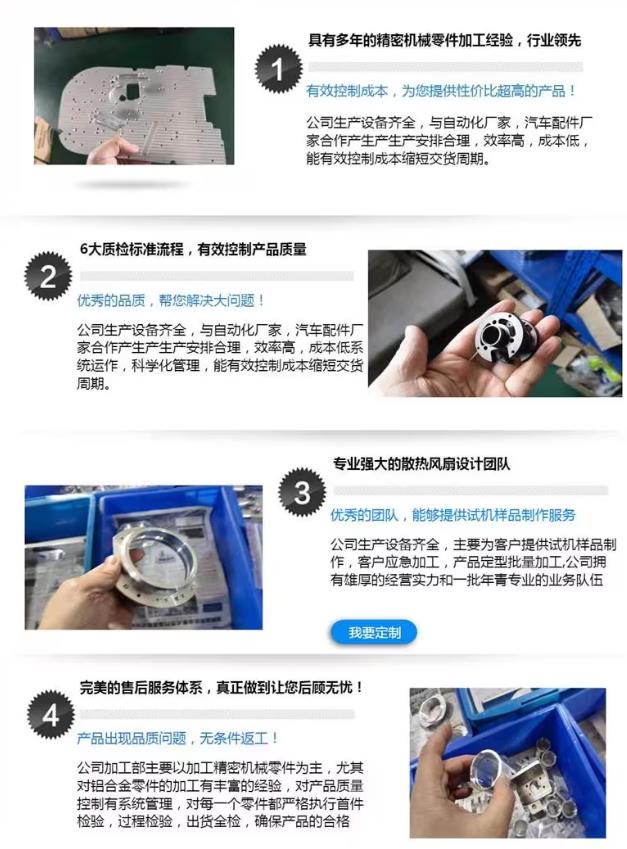 1

具有多年的精密机械零件加工经验，行业领先

有效控制成本，为您提供性价比超高的产品！

公司生产设备齐全，与自动化厂家，汽车配件厂家合作产生产生产安排合理，效率高，成本低，能有效控制成本缩短交货周期。

2

6大质检标准流程，有效控制产品质量

优秀的品质，帮您解决大问题！

公司生产设备齐全，与自动化厂家，汽车配件厂家合作产生产生产安排合理，效率高，成本低系统运作，科学化管理，能有效控制成本缩短交货周期。

3

专业强大的散热风扇设计团队

优秀的团队，能够提供试机样品制作服务

公司生产设备齐全，主要为客户提供试机样品制作，客户应急加工，产品定型批量加工,公司拥有雄厚的经营实力和一批年青专业的业务队伍

我要定制

4

完美的售后服务体系，真正做到让您后顾无忧！

产品出现品质问题，无条件返工！

公司加工部主要以加工精密机械零件为主，尤其对铝合金零件的加工有丰富的经验，对产品质量控制有系统管理，对每一个零件都严格执行首件检验，过程检验，出货全检，确保产品的合格